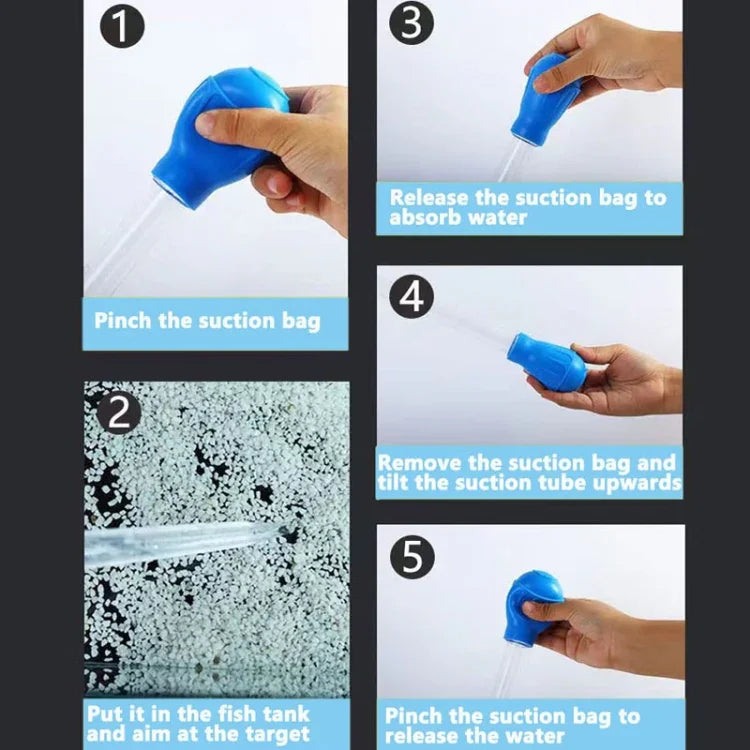 1

Pinch the suction bag

2

Put it in the fish tank and aim at the target

3

Release the suction bag to absorb water

4

Remove the suction bag and tilt the suction tube upwards

5

Pinch the suction bag to release the water